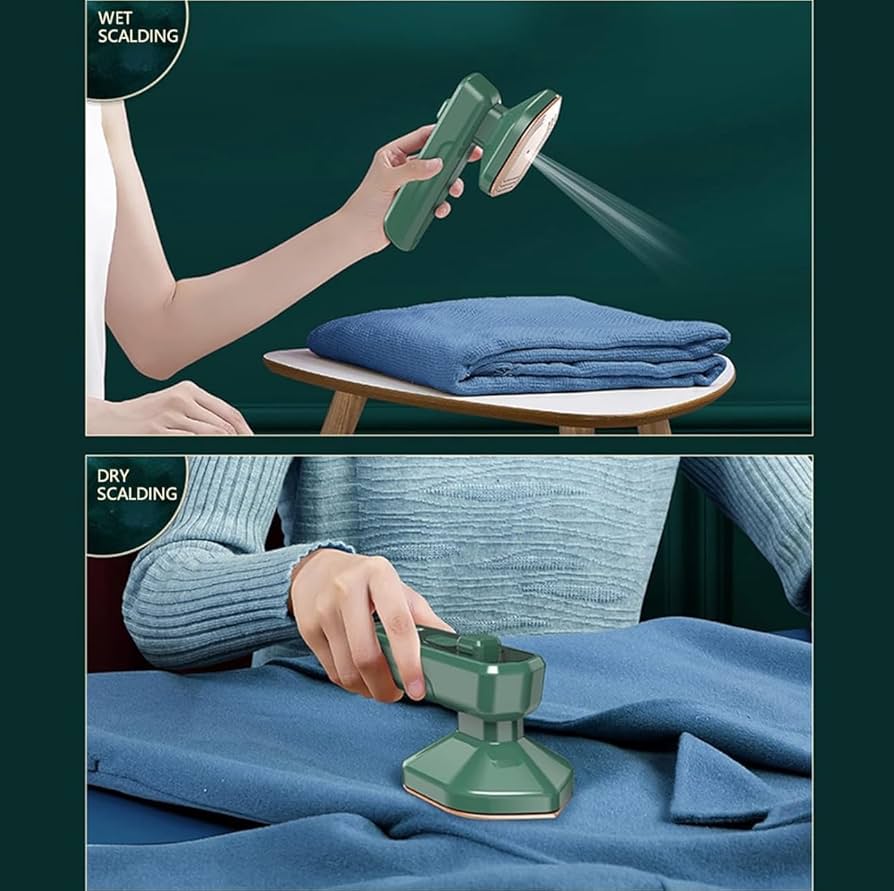 WET SCALDING

DRY SCALDING